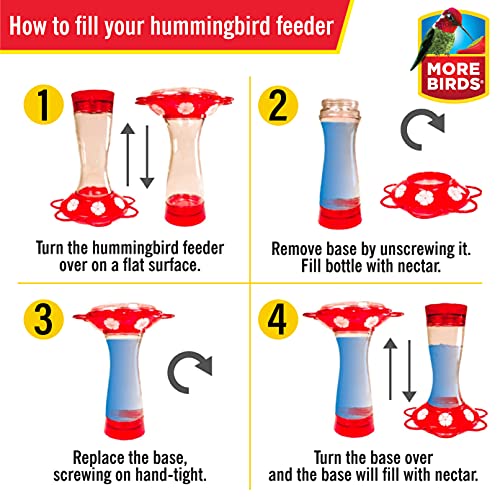 How to fill your hummingbird feeder

MORE BIRDS®

1

Turn the hummingbird feeder over on a flat surface.

2

Remove base by unscrewing it. Fill bottle with nectar.

3

Replace the base, screwing on hand-tight.

4

Turn the base over and the base will fill with nectar.